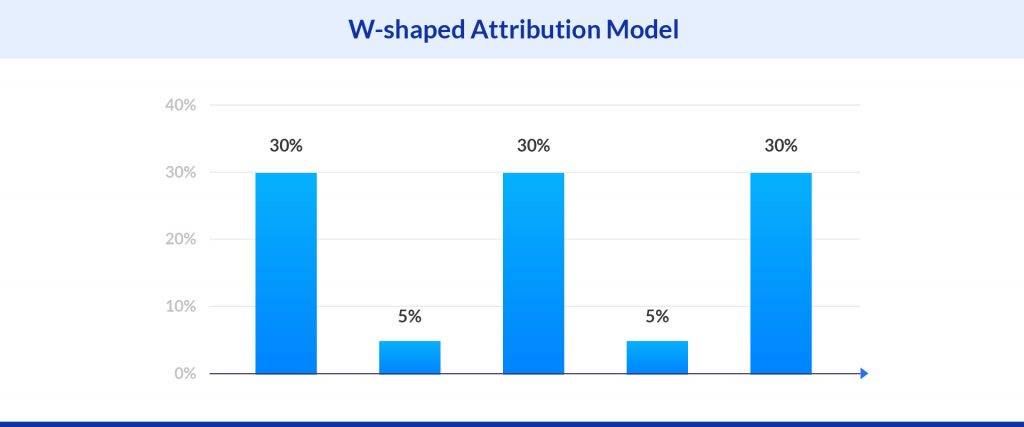 W-shaped Attribution Model

40%
30%
20%
10%
0%

30%
5%
30%
5%
30%